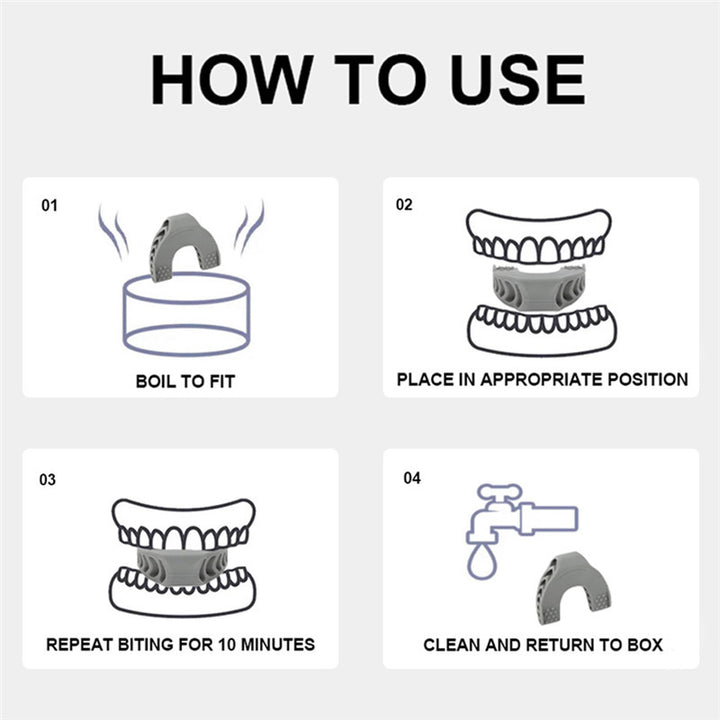 HOW TO USE

01

BOIL TO FIT

02

PLACE IN APPROPRIATE POSITION

03

REPEAT BITING FOR 10 MINUTES

04

CLEAN AND RETURN TO BOX